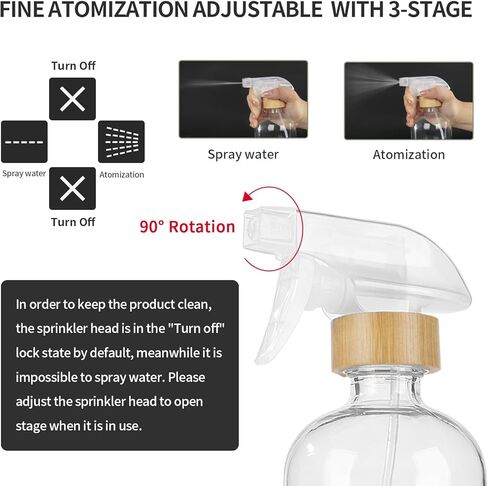 FINE ATOMIZATION ADJUSTABLE WITH 3-STAGE

Turn Off

Spray water

Atomization

Turn Off

Spray water

Atomization

90° Rotation

In order to keep the product clean, the sprinkler head is in the "Turn off" lock state by default, meanwhile it is impossible to spray water. Please adjust the sprinkler head to open stage when it is in use.