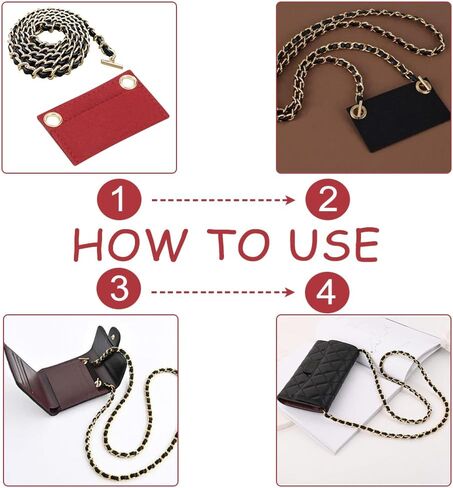 1 2

HOW TO USE

3 4