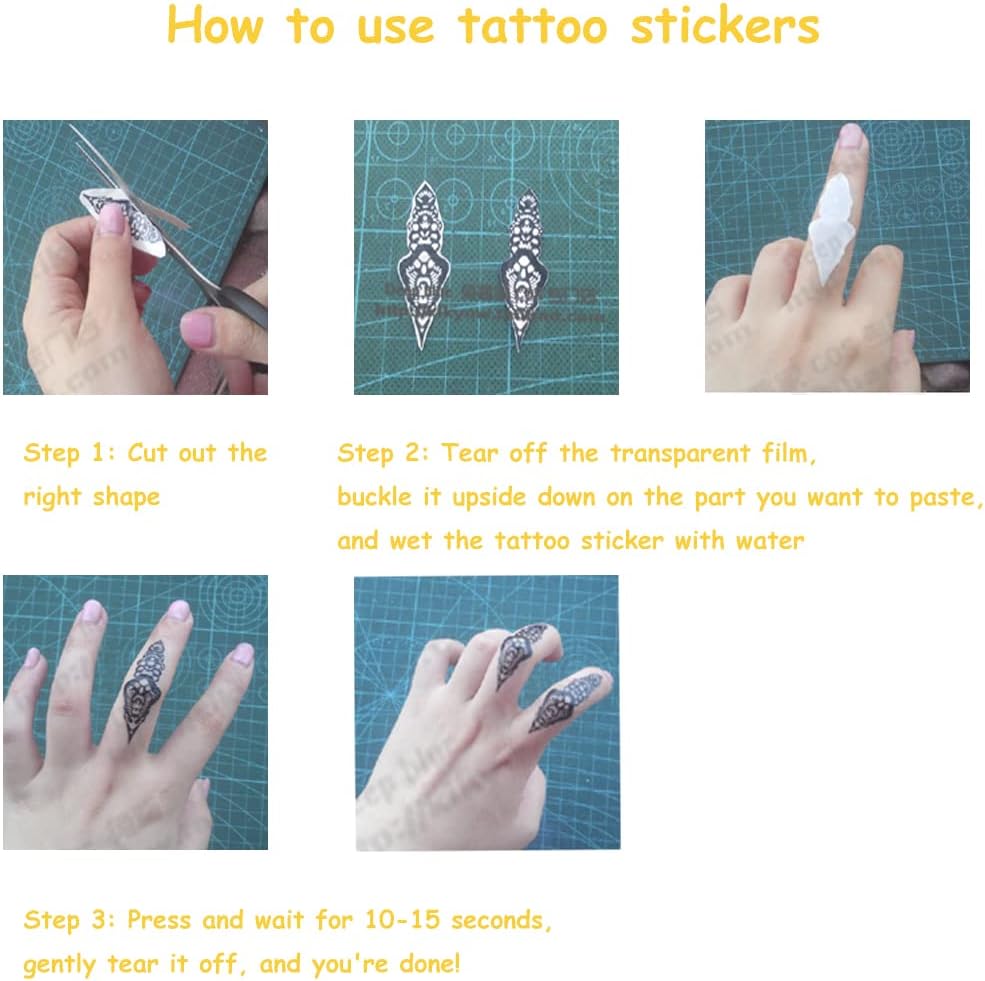 How to use tattoo stickers

Step 1: Cut out the right shape

Step 2: Tear off the transparent film, buckle it upside down on the part you want to paste, and wet the tattoo sticker with water

Step 3: Press and wait for 10-15 seconds, gently tear it off, and you're done!