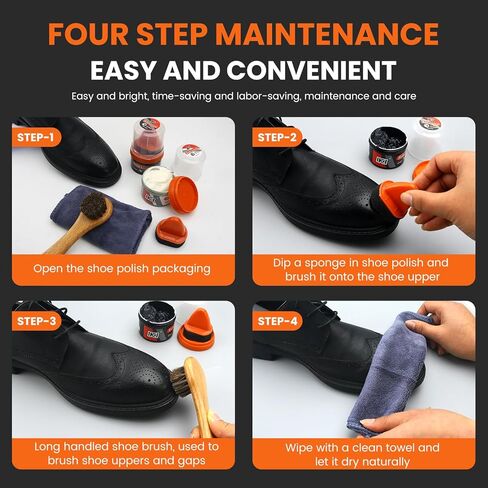 FOUR STEP MAINTENANCE
EASY AND CONVENIENT

Easy and bright, time-saving and labor-saving, maintenance and care

STEP-1

Open the shoe polish packaging

STEP-2

Dip a sponge in shoe polish and brush it onto the shoe upper

STEP-3

Long handled shoe brush, used to brush shoe uppers and gaps

STEP-4

Wipe with a clean towel and let it dry naturally