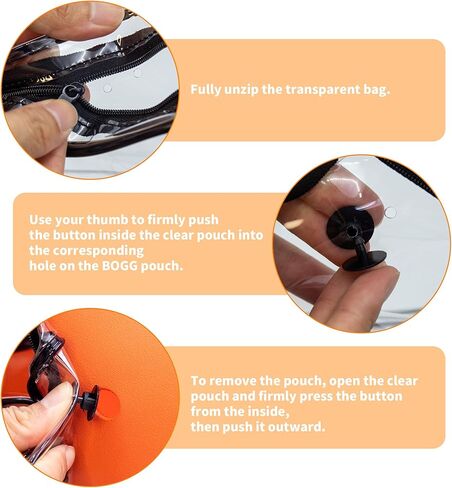 Fully unzip the transparent bag.

Use your thumb to firmly push the button inside the clear pouch into the corresponding hole on the BOGG pouch.

To remove the pouch, open the clear pouch and firmly press the button from the inside, then push it outward.