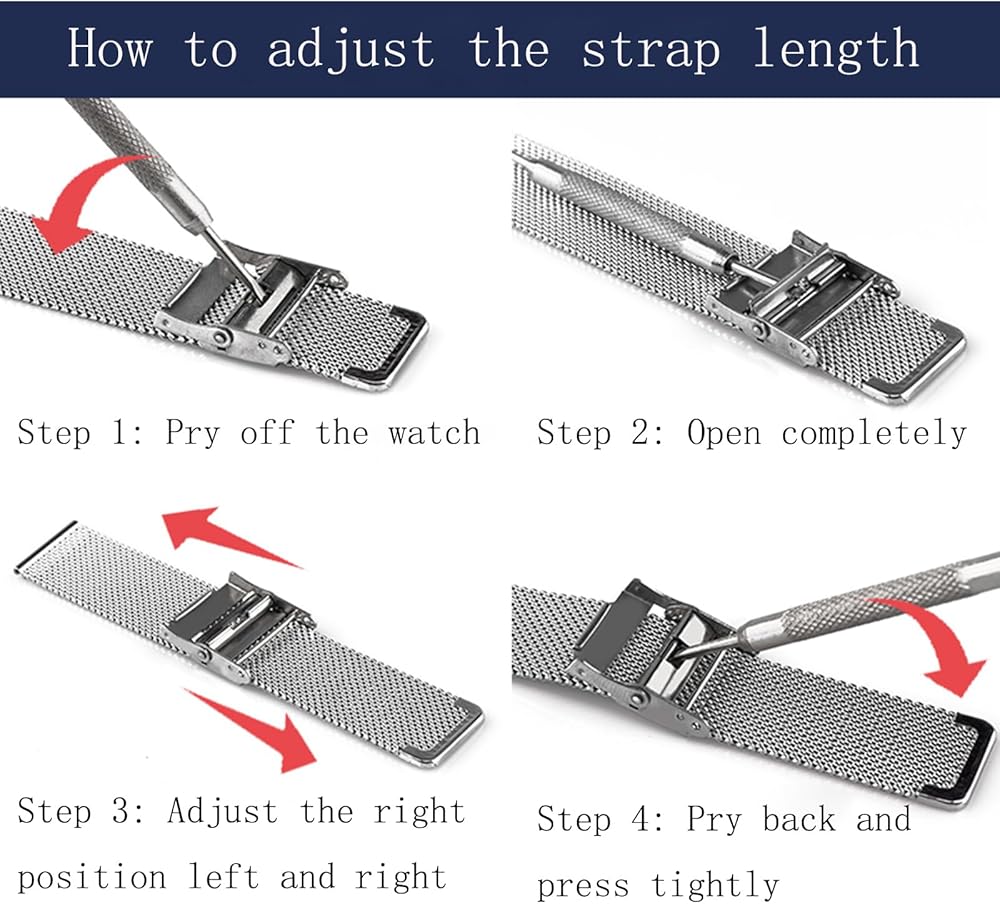 How to adjust the strap length

Step 1: Pry off the watch

Step 2: Open completely

Step 3: Adjust the right position left and right

Step 4: Pry back and press tightly