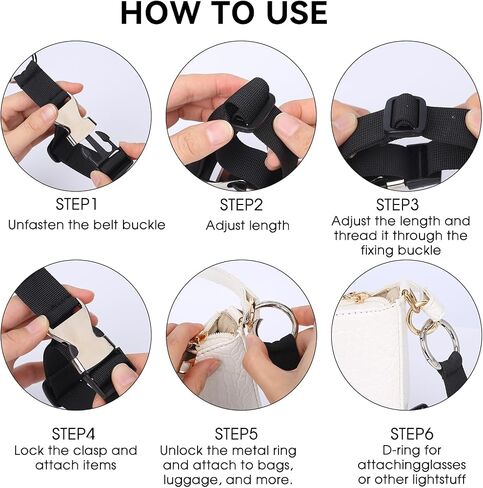 HOW TO USE

STEP1
Unfasten the belt buckle

STEP2
Adjust length

STEP3
Adjust the length and thread it through the fixing buckle

STEP4
Lock the clasp and attach items

STEP5
Unlock the metal ring and attach to bags, luggage, and more.

STEP6
D-ring for attachingglasses or other lightstuff