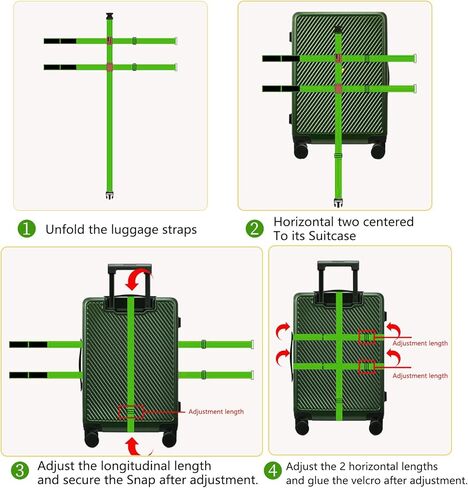 1 Unfold the luggage straps

2 Horizontal two centered
To its Suitcase

Adjustment length

3 Adjust the longitudinal length
and secure the Snap after adjustment.

Adjustment length

Adjustment length

4 Adjust the 2 horizontal lengths
and glue the velcro after adjustment.