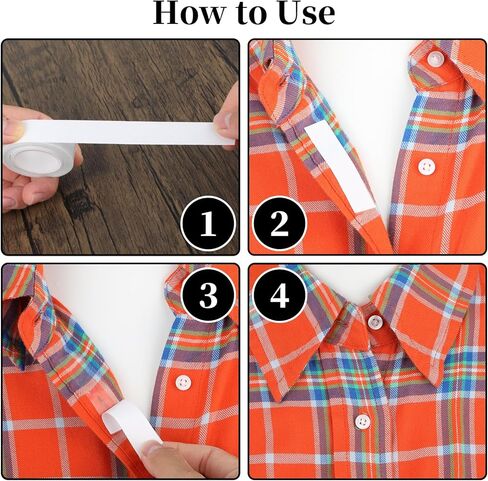 How to Use

1

2

3

4