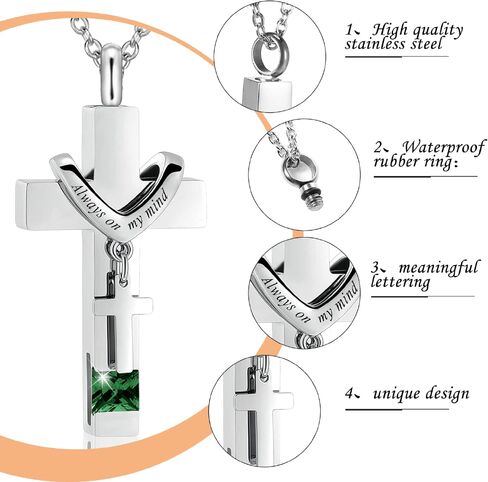 Always on my mind

1、High quality stainless steel

2、Waterproof rubber ring:

Always on my mind

3、meaningful lettering

4、unique design