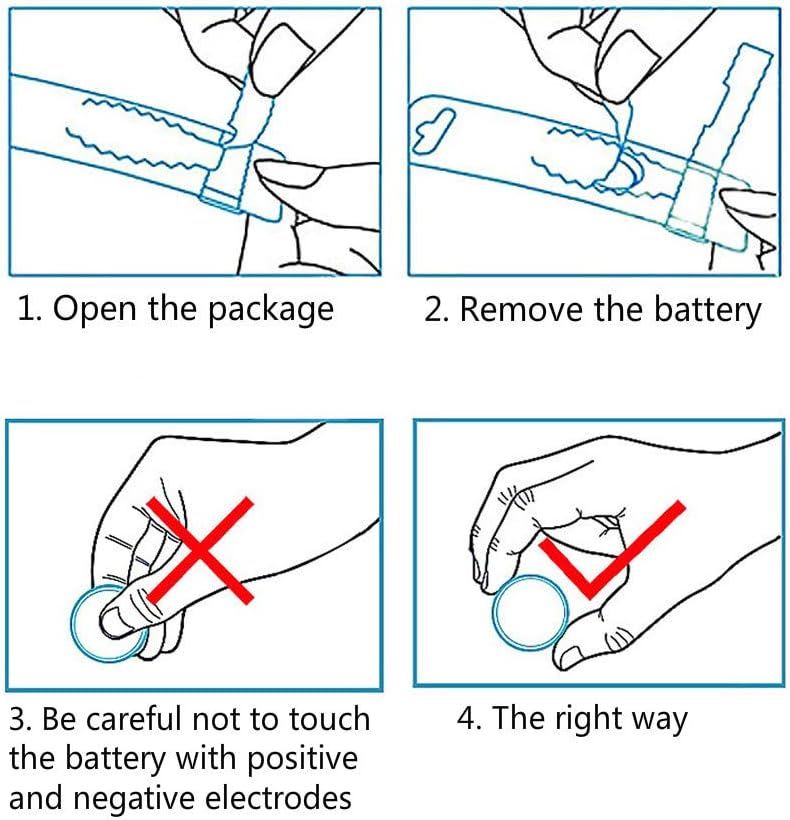 1. Open the package

2. Remove the battery

3. Be careful not to touch the battery with positive and negative electrodes

4. The right way