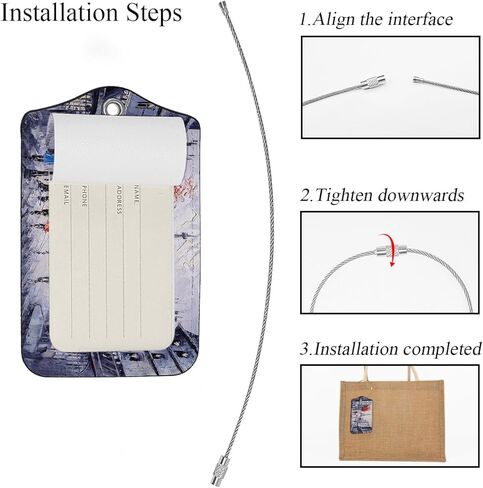 Installation Steps

NAME
ADDRESS
PHONE
EMAIL

1.Align the interface

2.Tighten downwards

3.Installation completed