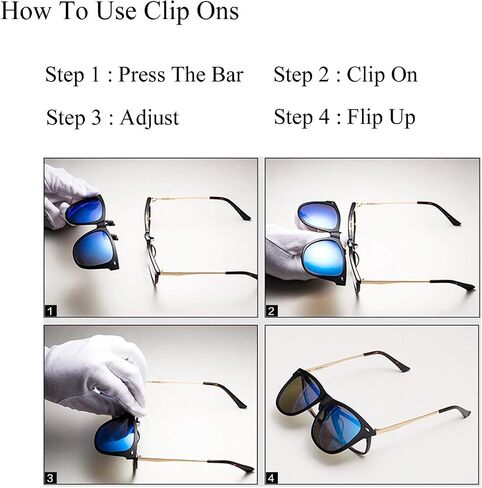 How To Use Clip Ons

Step 1 : Press The Bar

Step 2 : Clip On

Step 3 : Adjust

Step 4 : Flip Up

1

2

3

4