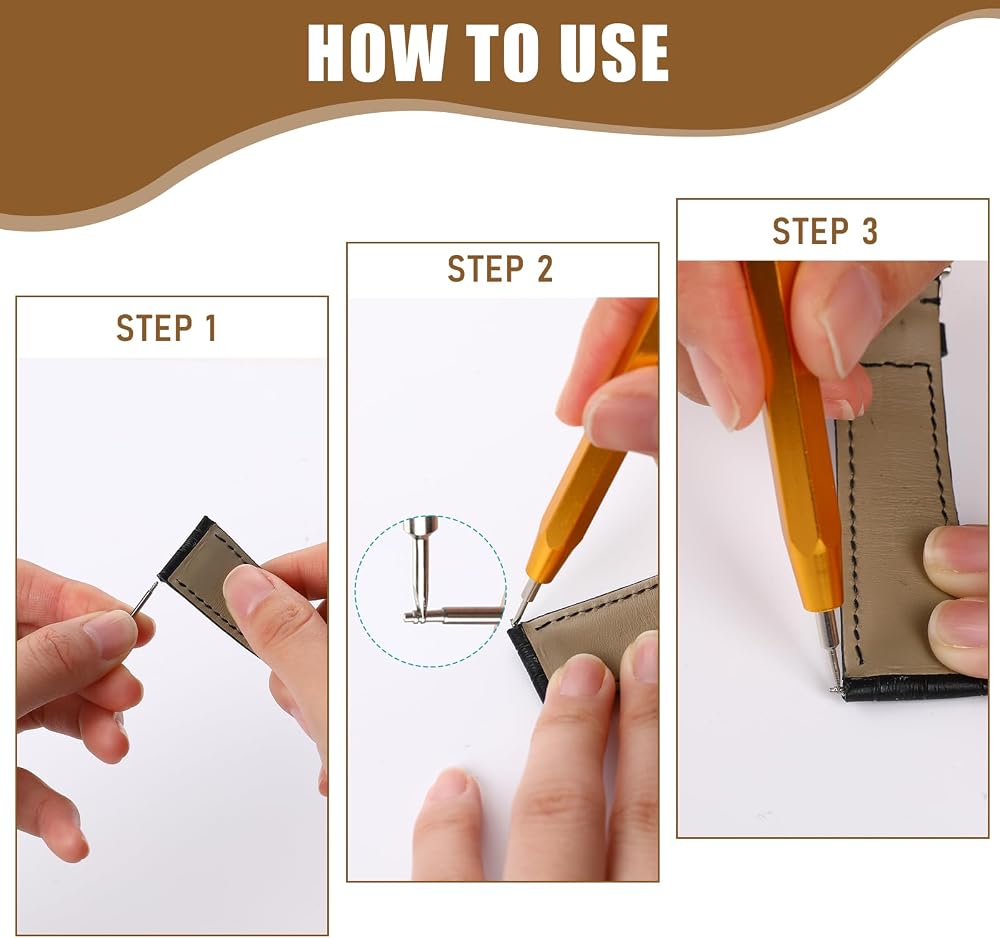 HOW TO USE

STEP 1

STEP 2

STEP 3