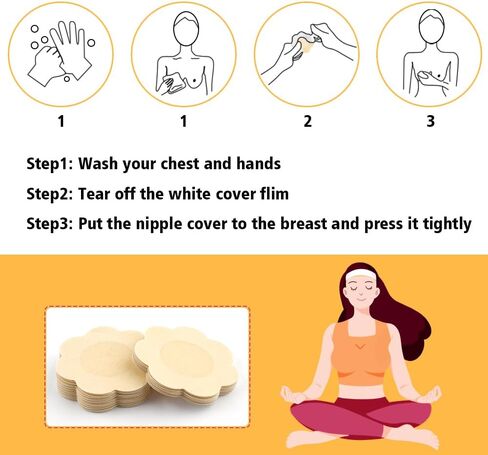 1

1

2

3

Step1: Wash your chest and hands

Step2: Tear off the white cover flim

Step3: Put the nipple cover to the breast and press it tightly