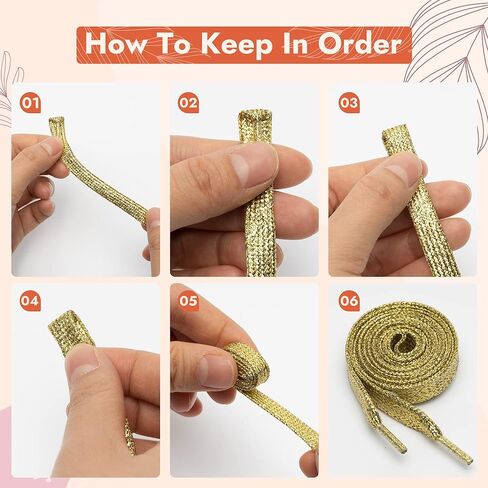 How To Keep In Order

01

02

03

04

05

06