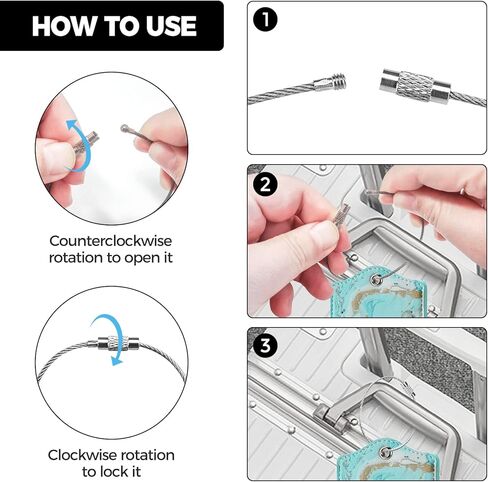 HOW TO USE

Counterclockwise rotation to open it

Clockwise rotation to lock it

1

2

3