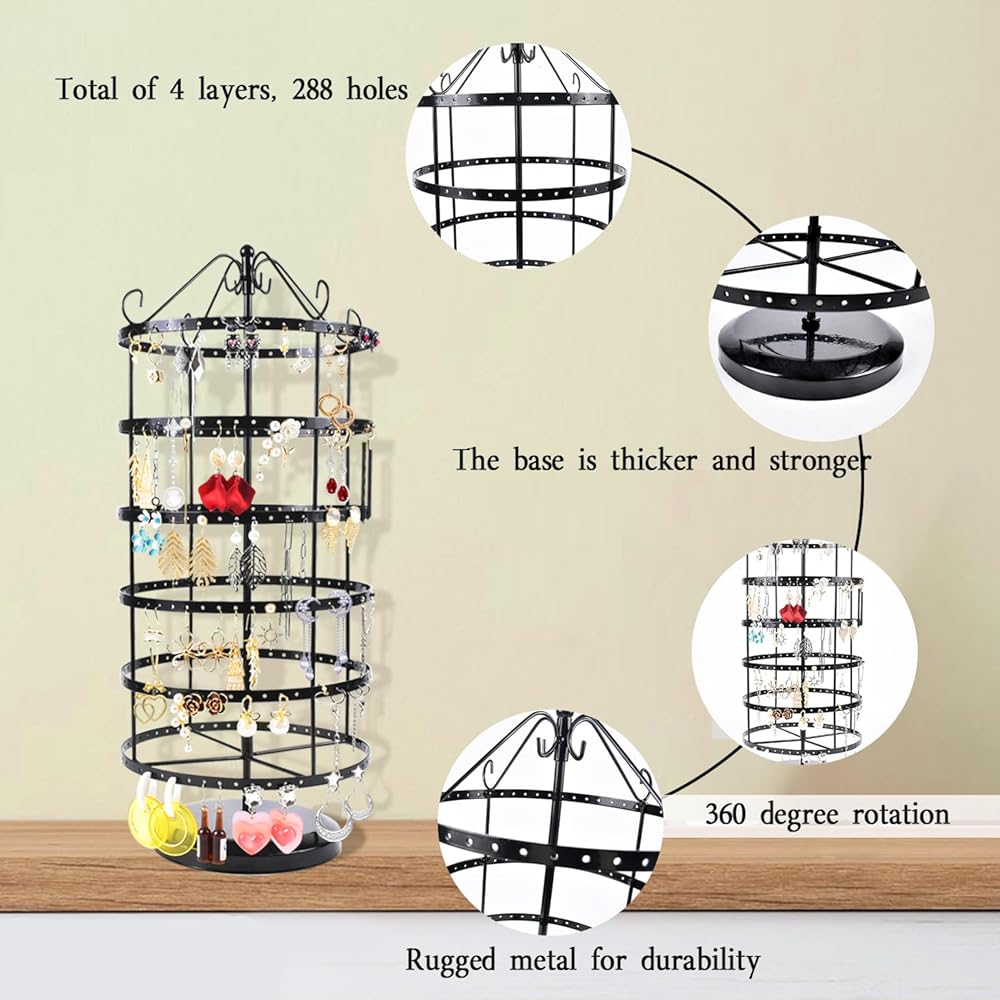 Total of 4 layers, 288 holes

The base is thicker and stronger

360 degree rotation

Rugged metal for durability