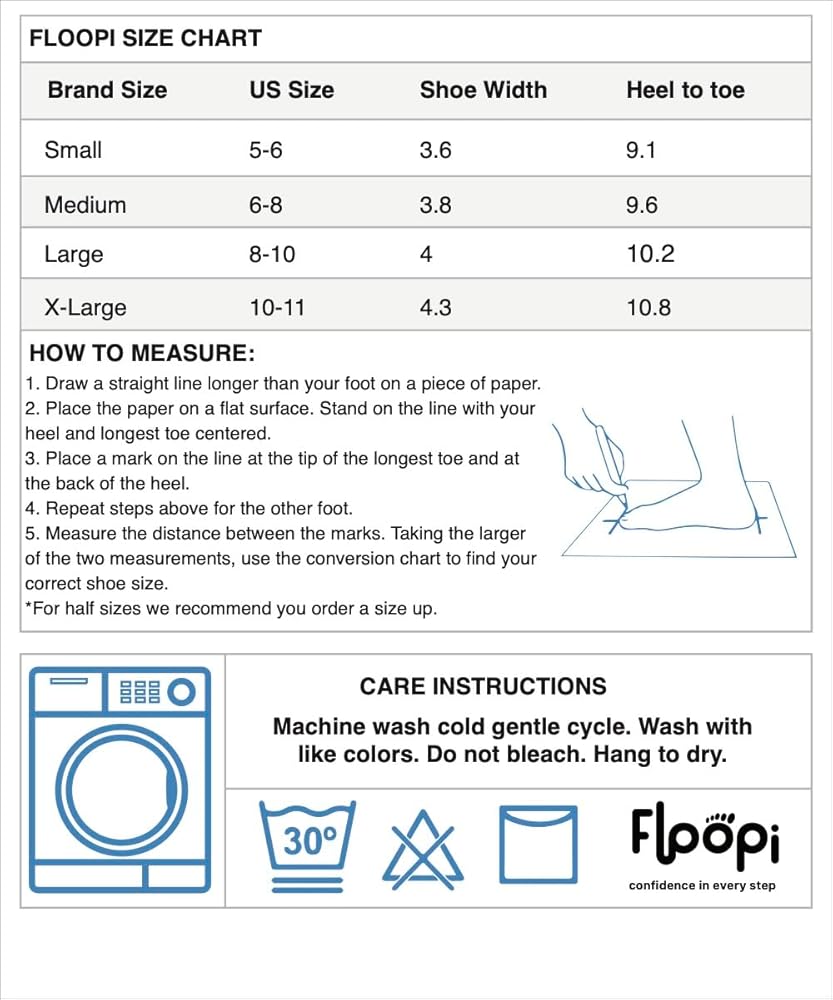 FLOOPI SIZE CHART

| Brand Size | US Size | Shoe Width | Heel to toe |
|---|---|---|---|
| Small | 5-6 | 3.6 | 9.1 |
| Medium | 6-8 | 3.8 | 9.6 |
| Large | 8-10 | 4 | 10.2 |
| X-Large | 10-11 | 4.3 | 10.8 |

HOW TO MEASURE:
1. Draw a straight line longer than your foot on a piece of paper.
2. Place the paper on a flat surface. Stand on the line with your heel and longest toe centered.
3. Place a mark on the line at the tip of the longest toe and at the back of the heel.
4. Repeat steps above for the other foot.
5. Measure the distance between the marks. Taking the larger of the two measurements, use the conversion chart to find your correct shoe size.
*For half sizes we recommend you order a size up.

CARE INSTRUCTIONS
Machine wash cold gentle cycle. Wash with like colors. Do not bleach. Hang to dry.

30°

Floopi
confidence in every step