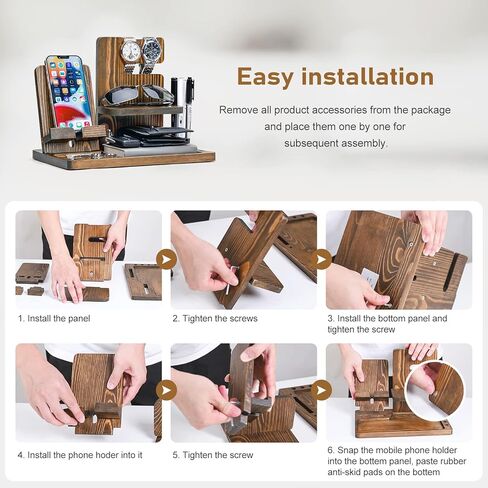 Easy installation

Remove all product accessories from the package and place them one by one for subsequent assembly.

1. Install the panel

2. Tighten the screws

3. Install the bottom panel and tighten the screw

4. Install the phone hoder into it

5. Tighten the screw

6. Snap the mobile phone holder into the bottem panel, paste rubber anti-skid pads on the bottem