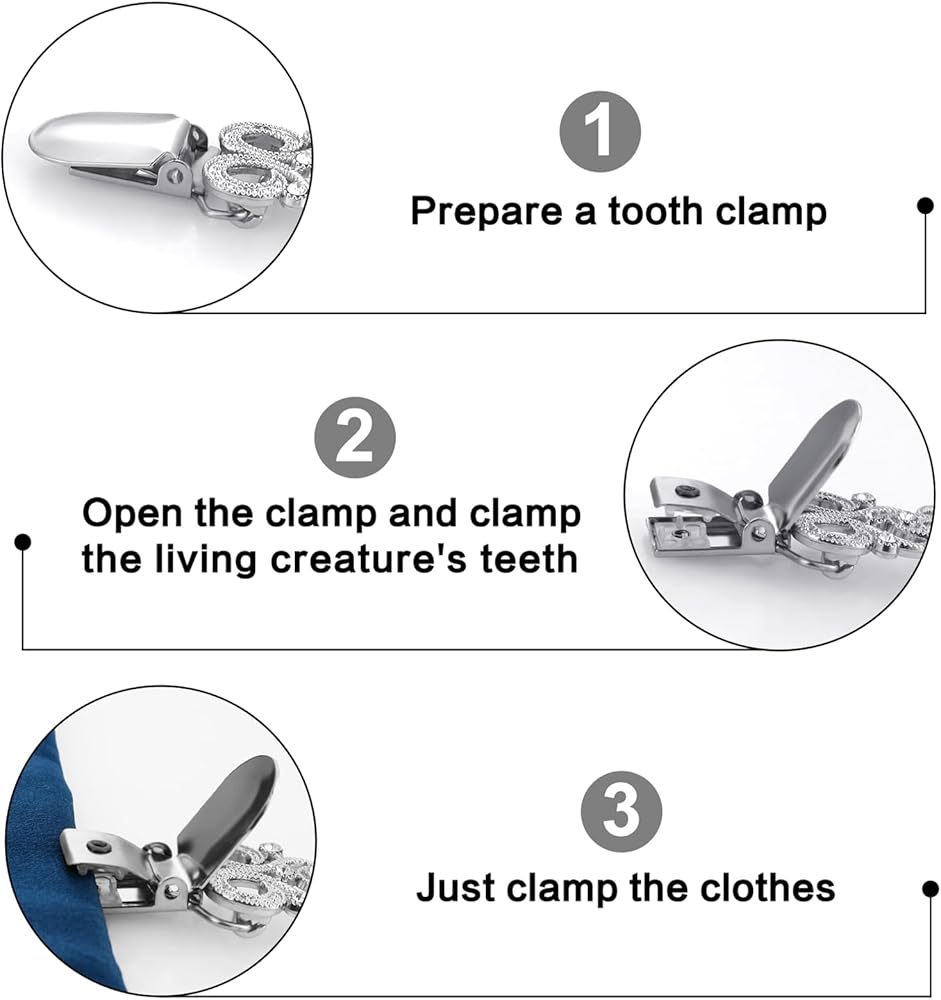 1
Prepare a tooth clamp

2
Open the clamp and clamp the living creature's teeth

3
Just clamp the clothes