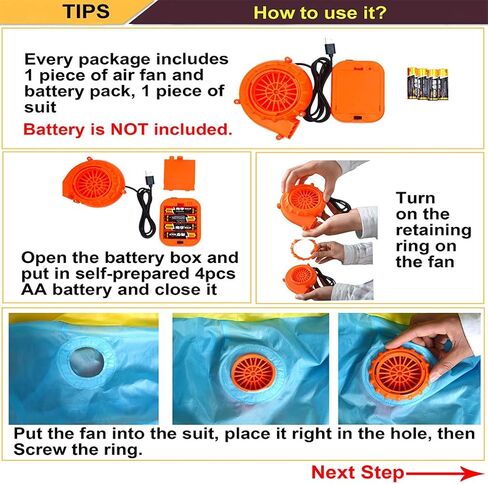 TIPS

How to use it?

Every package includes 1 piece of air fan and battery pack, 1 piece of suit

Battery is NOT included.

Open the battery box and put in self-prepared 4pcs AA battery and close it

Turn on the retaining ring on the fan

Put the fan into the suit, place it right in the hole, then Screw the ring.

Next Step