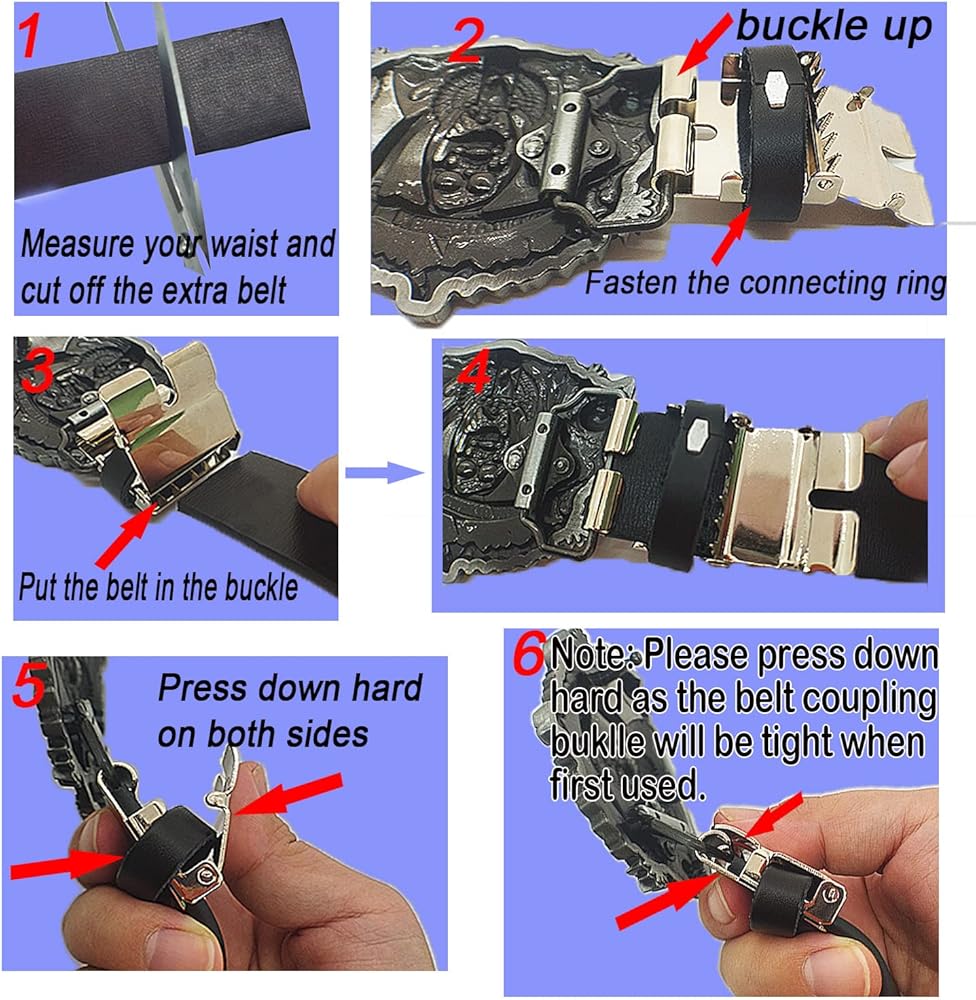 1

Measure your waist and cut off the extra belt

2

buckle up

Fasten the connecting ring

3

Put the belt in the buckle

4

5

Press down hard on both sides

6

Note: Please press down hard as the belt coupling buklle will be tight when first used.