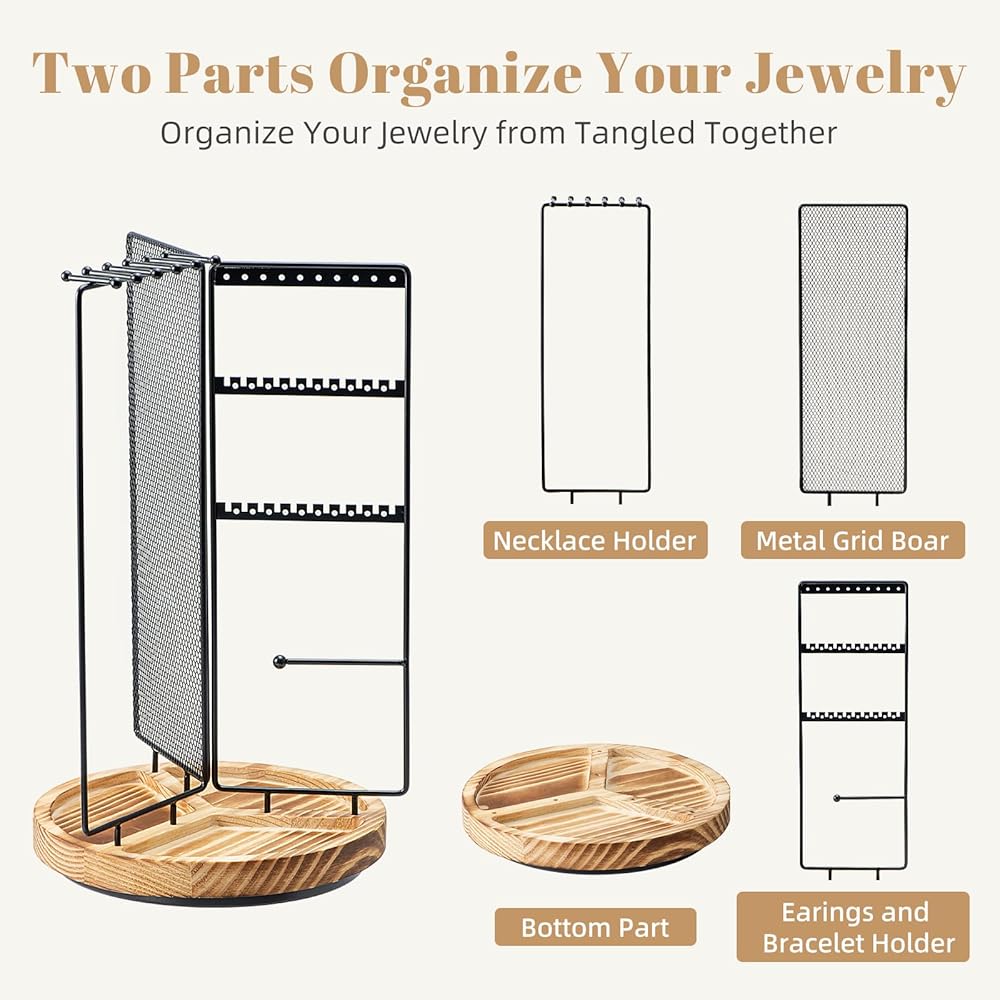 Two Parts Organize Your Jewelry

Organize Your Jewelry from Tangled Together

Necklace Holder

Metal Grid Boar

Bottom Part

Earings and Bracelet Holder