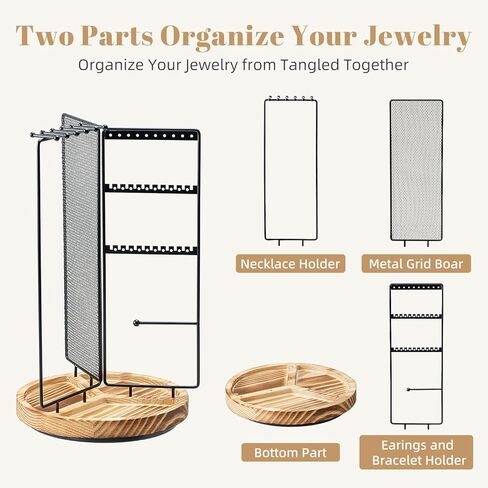 Two Parts Organize Your Jewelry
Organize Your Jewelry from Tangled Together

Necklace Holder

Metal Grid Boar

Bottom Part

Earings and Bracelet Holder