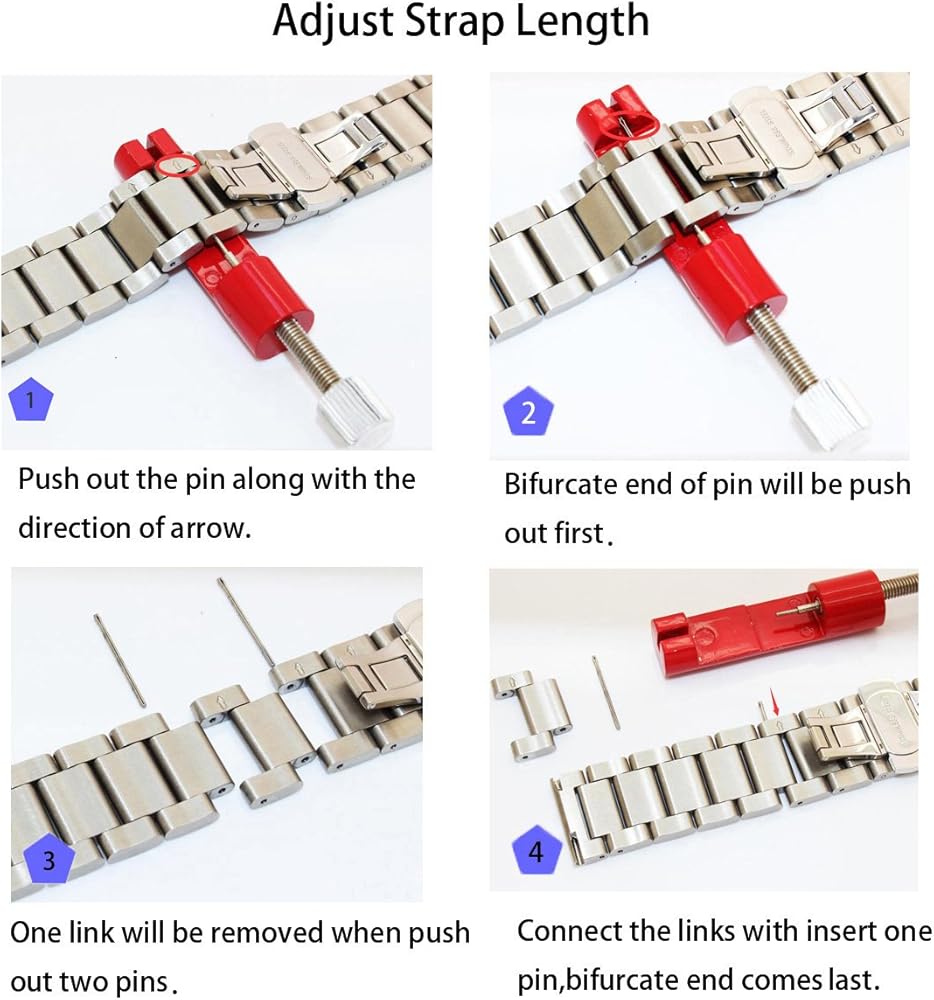 Adjust Strap Length

1

Push out the pin along with the direction of arrow.

2

Bifurcate end of pin will be push out first.

3

One link will be removed when push out two pins.

4

Connect the links with insert one pin,bifurcate end comes last.