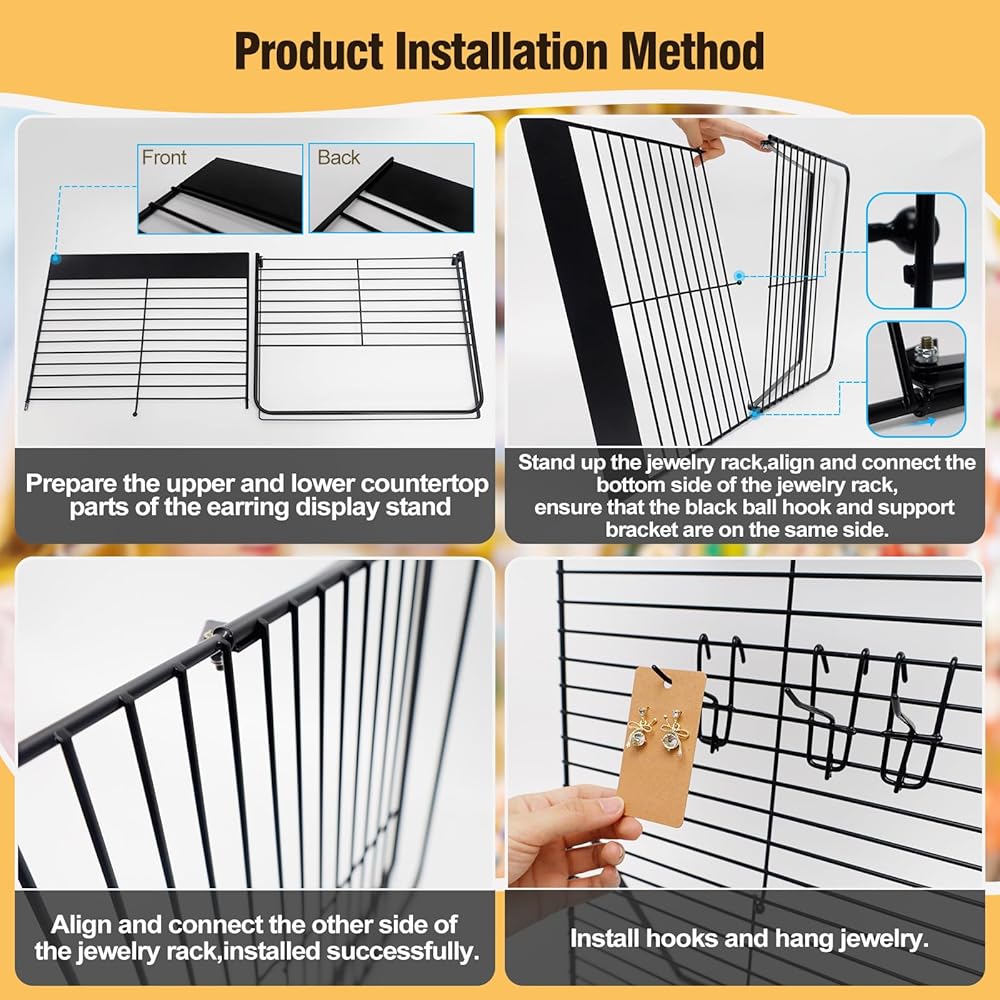 Product Installation Method

Front

Back

Prepare the upper and lower countertop parts of the earring display stand

Stand up the jewelry rack,align and connect the bottom side of the jewelry rack, ensure that the black ball hook and support bracket are on the same side.

Align and connect the other side of the jewelry rack,installed successfully.

Install hooks and hang jewelry.