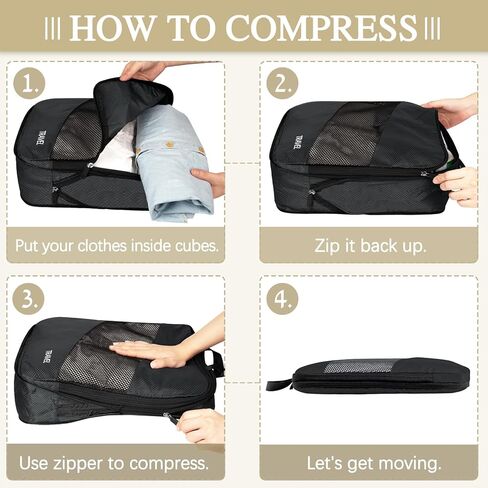 HOW TO COMPRESS

1.

TRAVEL

Put your clothes inside cubes.

2.

TRAVEL

Zip it back up.

3.

TRAVEL

Use zipper to compress.

4.

Let's get moving.