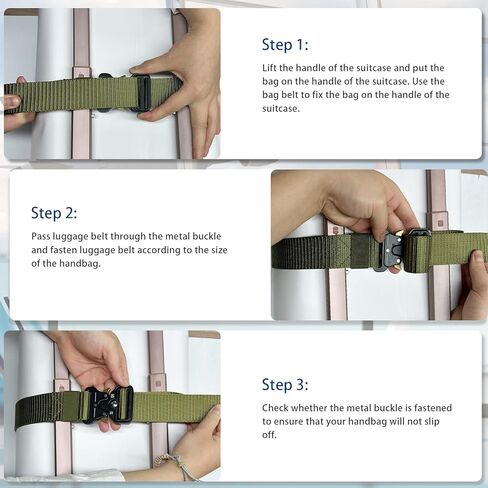 Step 1:

Lift the handle of the suitcase and put the bag on the handle of the suitcase. Use the bag belt to fix the bag on the handle of the suitcase.

Step 2:

Pass luggage belt through the metal buckle and fasten luggage belt according to the size of the handbag.

Step 3:

Check whether the metal buckle is fastened to ensure that your handbag will not slip off.