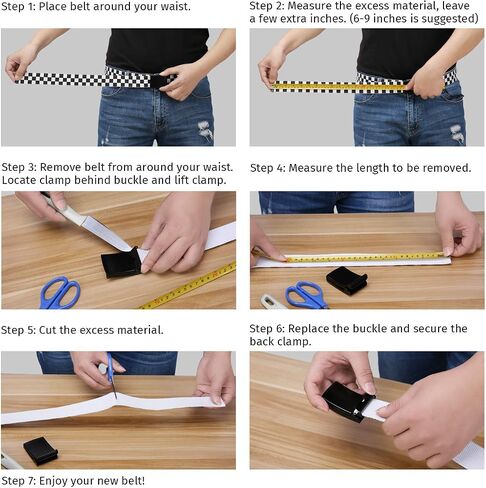 Step 1: Place belt around your waist.

Step 2: Measure the excess material, leave a few extra inches. (6-9 inches is suggested)

Step 3: Remove belt from around your waist. Locate clamp behind buckle and lift clamp.

Step 4: Measure the length to be removed.

Step 5: Cut the excess material.

Step 6: Replace the buckle and secure the back clamp.

Step 7: Enjoy your new belt!