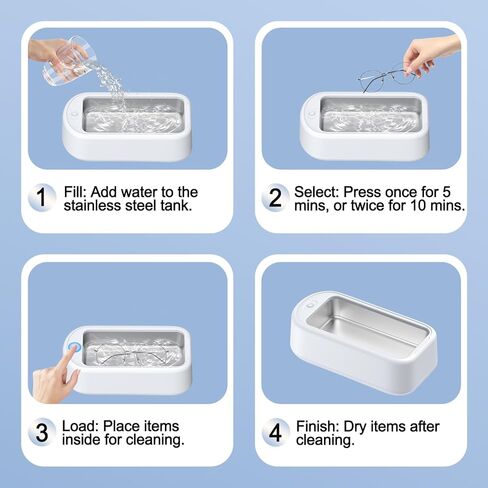 1 Fill: Add water to the stainless steel tank.

2 Select: Press once for 5 mins, or twice for 10 mins.

3 Load: Place items inside for cleaning.

4 Finish: Dry items after cleaning.