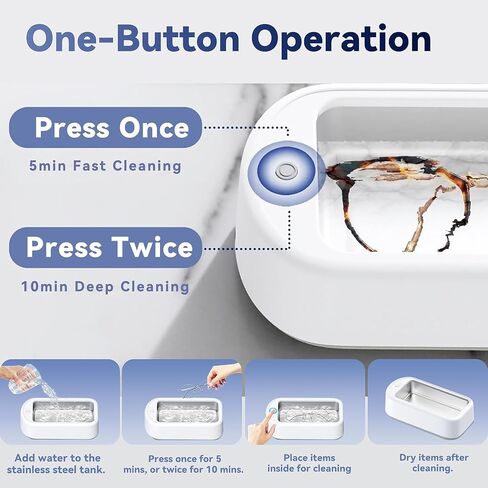 One-Button Operation

Press Once

5min Fast Cleaning

Press Twice

10min Deep Cleaning

Add water to the stainless steel tank.

Press once for 5 mins, or twice for 10 mins.

Place items inside for cleaning

Dry items after cleaning.