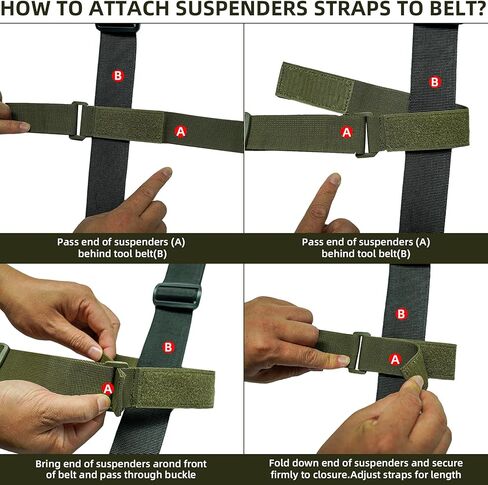 HOW TO ATTACH SUSPENDERS STRAPS TO BELT?

B

A

Pass end of suspenders (A) behind tool belt(B)

B

A

Pass end of suspenders (A) behind tool belt(B)

B

A

Bring end of suspenders arond front of belt and pass through buckle

B

A

Fold down end of suspenders and secure firmly to closure.Adjust straps for length