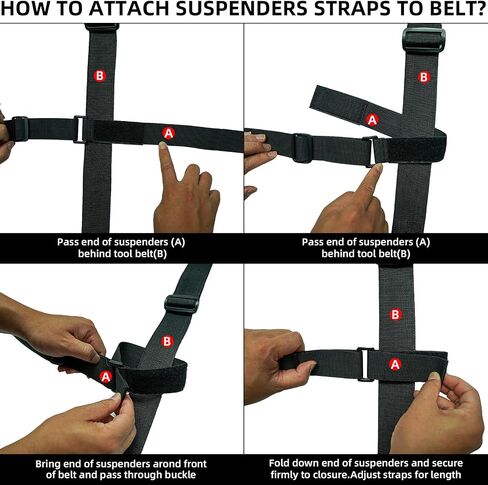 HOW TO ATTACH SUSPENDERS STRAPS TO BELT?

B

A

Pass end of suspenders (A) behind tool belt(B)

B

A

Pass end of suspenders (A) behind tool belt(B)

B

A

Bring end of suspenders arond front of belt and pass through buckle

B

A

Fold down end of suspenders and secure firmly to closure.Adjust straps for length