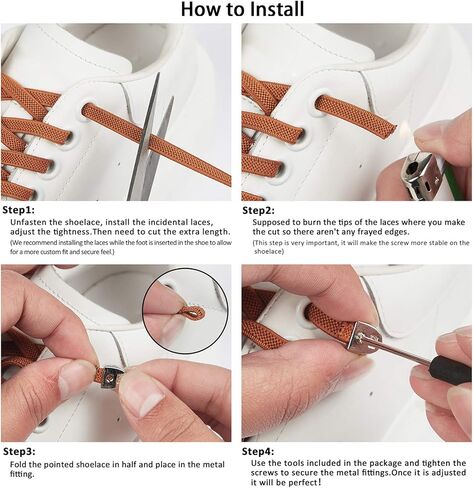 How to Install

Step1:
Unfasten the shoelace, install the incidental laces, adjust the tightness.Then need to cut the extra length.
(We recommend installing the laces while the foot is inserted in the shoe to allow for a more custom fit and secure feel.)

Step2:
Supposed to burn the tips of the laces where you make the cut so there aren't any frayed edges.
(This step is very important, it will make the screw more stable on the shoelace)

Step3:
Fold the pointed shoelace in half and place in the metal fitting.

Step4:
Use the tools included in the package and tighten the screws to secure the metal fittings.Once it is adjusted it will be perfect!