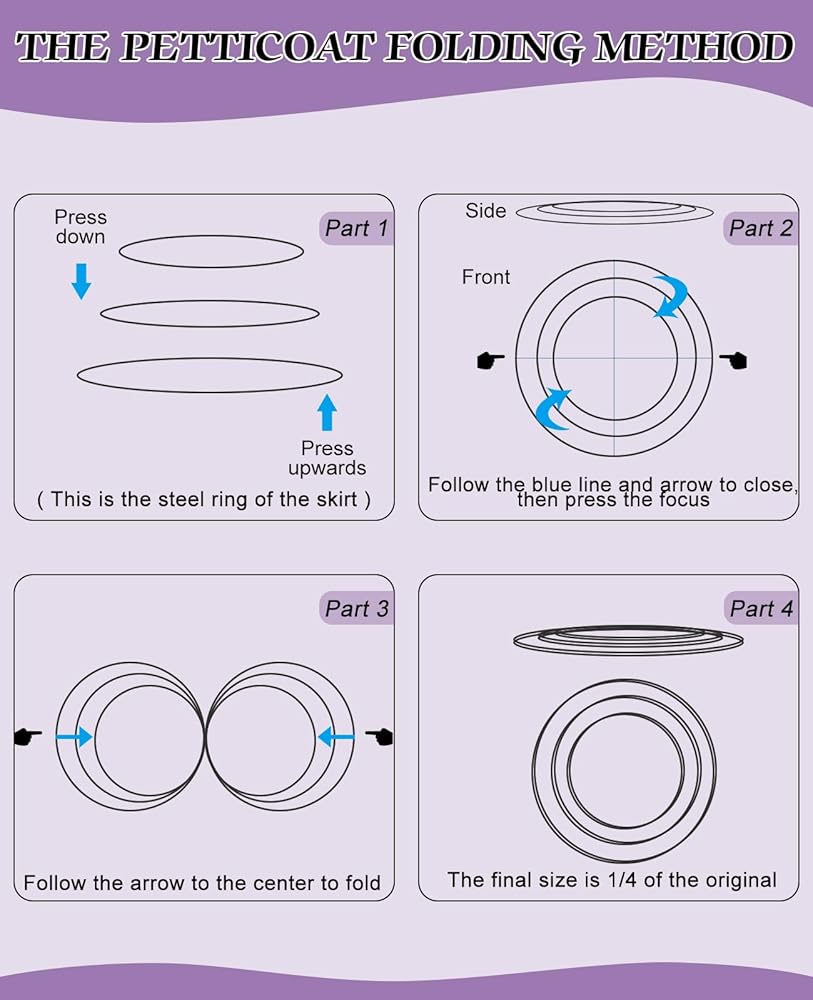 THE PETTICOAT FOLDING METHOD

Part 1

Press down

Press upwards

( This is the steel ring of the skirt )

Part 2

Side

Front

Follow the blue line and arrow to close, then press the focus

Part 3

Follow the arrow to the center to fold

Part 4

The final size is 1/4 of the original