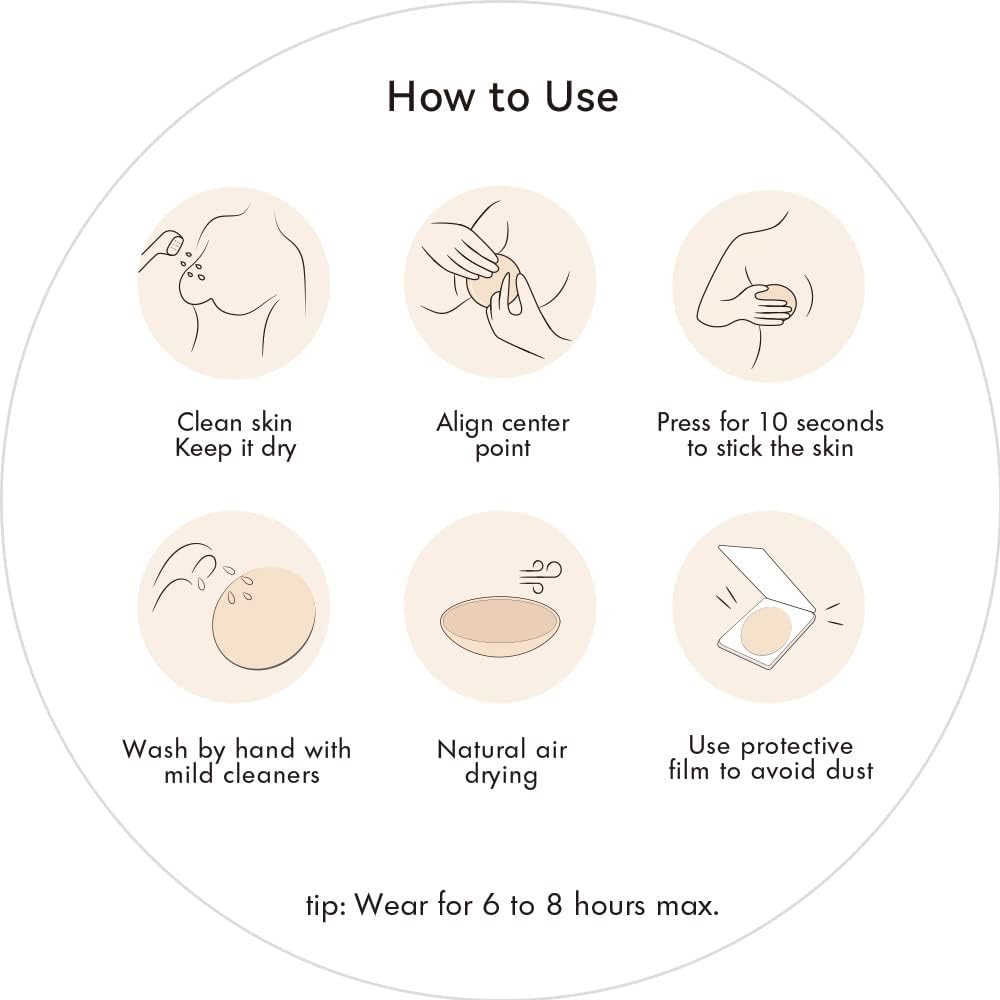 How to Use

Clean skin
Keep it dry

Align center
point

Press for 10 seconds
to stick the skin

Wash by hand with
mild cleaners

Natural air
drying

Use protective
film to avoid dust

tip: Wear for 6 to 8 hours max.