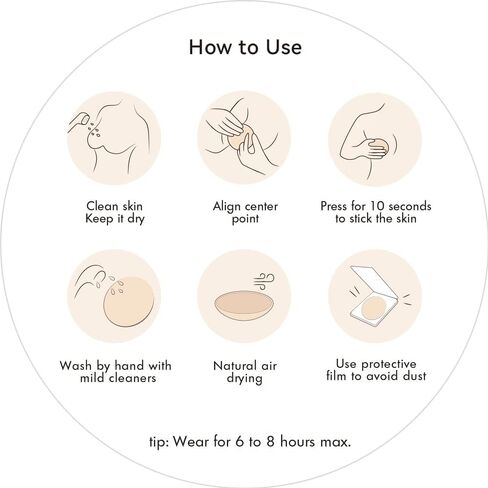 How to Use

Clean skin
Keep it dry

Align center
point

Press for 10 seconds
to stick the skin

Wash by hand with
mild cleaners

Natural air
drying

Use protective
film to avoid dust

tip: Wear for 6 to 8 hours max.