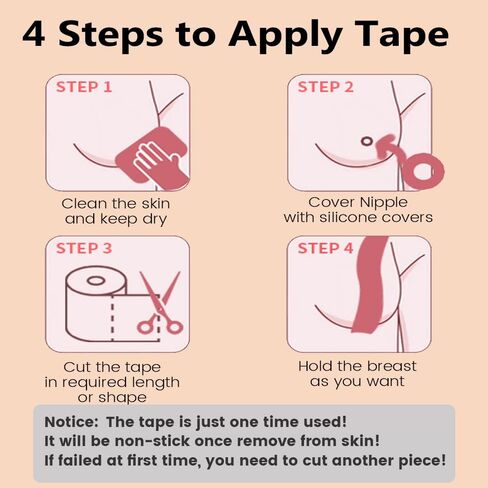 4 Steps to Apply Tape

STEP 1

Clean the skin and keep dry

STEP 2

Cover Nipple with silicone covers

STEP 3

Cut the tape in required length or shape

STEP 4

Hold the breast as you want

Notice: The tape is just one time used!
It will be non-stick once remove from skin!
If failed at first time, you need to cut another piece!