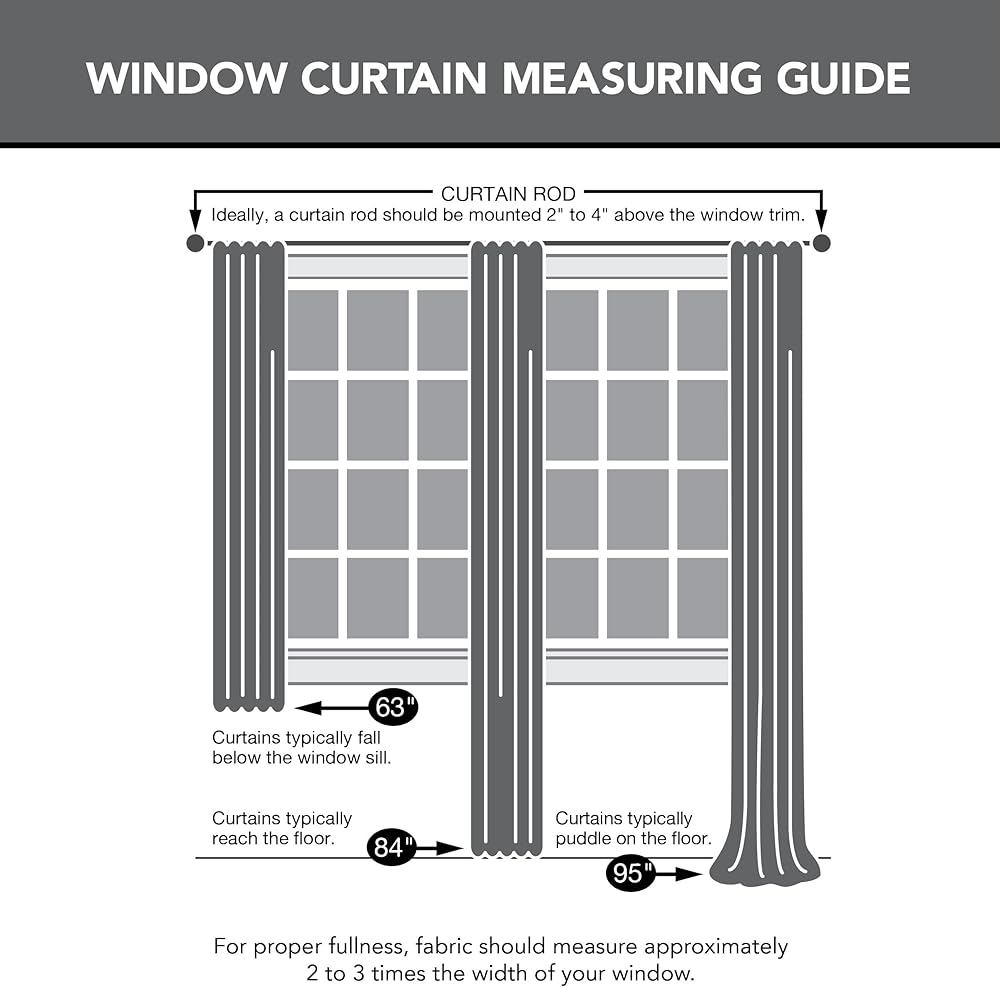 WINDOW CURTAIN MEASURING GUIDE

CURTAIN ROD
Ideally, a curtain rod should be mounted 2" to 4" above the window trim.

63"

Curtains typically fall below the window sill.

Curtains typically reach the floor.

84"

Curtains typically puddle on the floor.

95"

For proper fullness, fabric should measure approximately 2 to 3 times the width of your window.