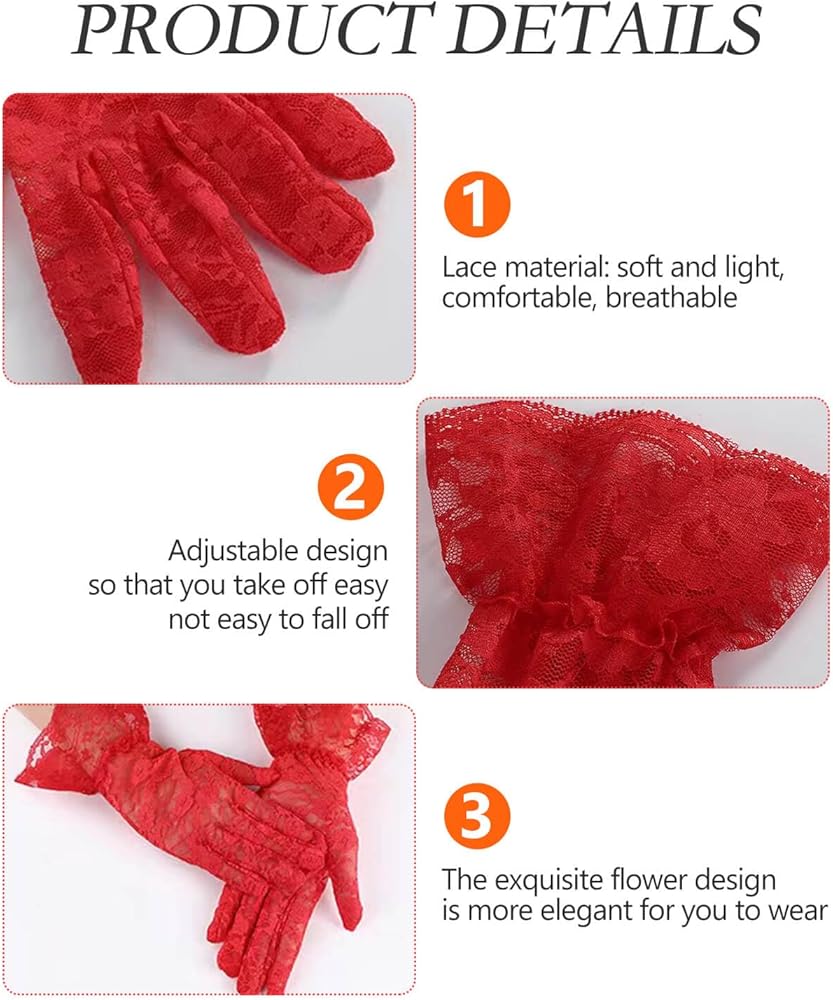 PRODUCT DETAILS

1

Lace material: soft and light, comfortable, breathable

2

Adjustable design
so that you take off easy
not easy to fall off

3

The exquisite flower design
is more elegant for you to wear