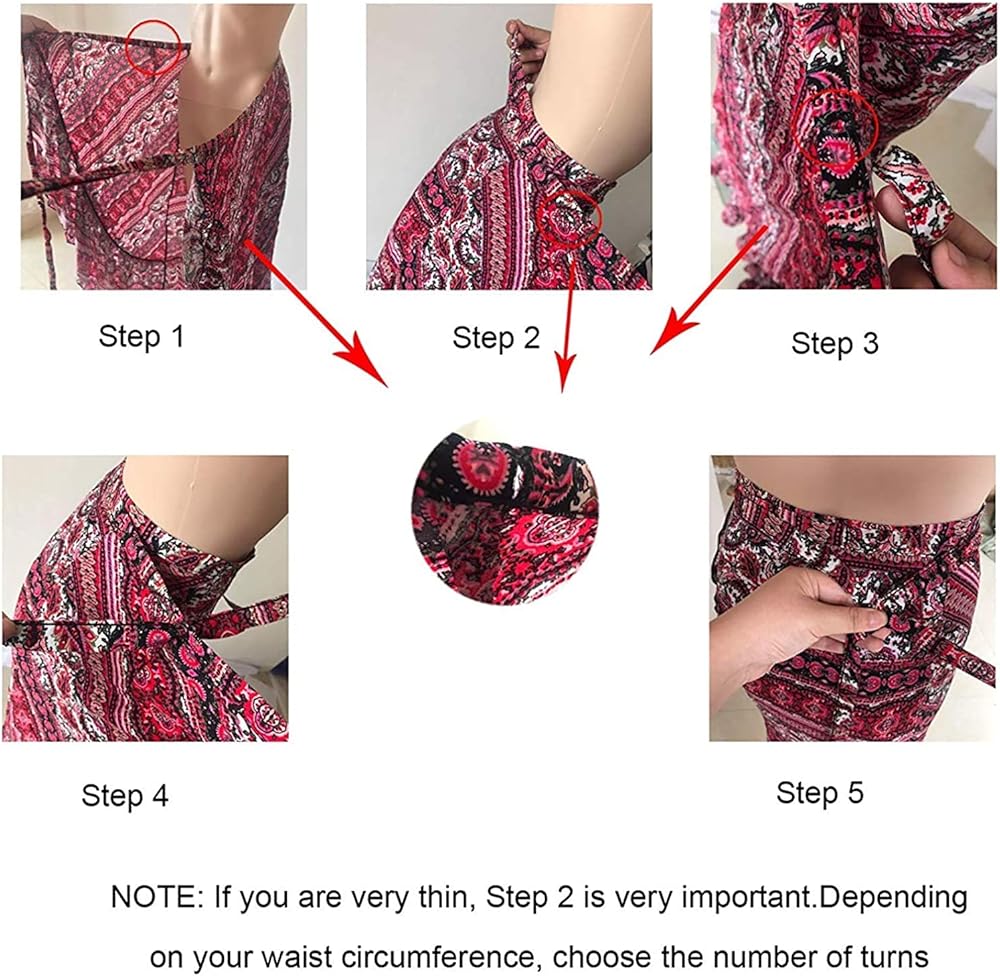 Step 1

Step 2

Step 3

Step 4

Step 5

NOTE: If you are very thin, Step 2 is very important.Depending on your waist circumference, choose the number of turns