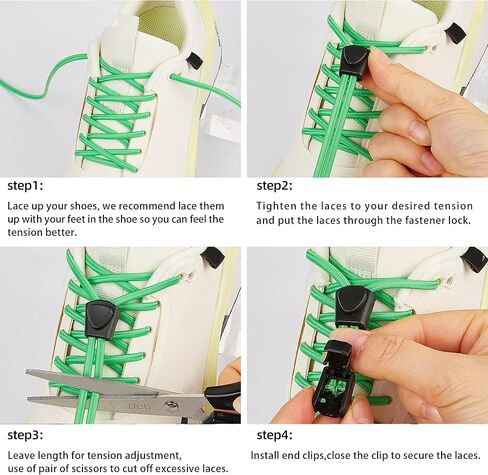 step1:

Lace up your shoes, we recommend lace them up with your feet in the shoe so you can feel the tension better.

step2:

Tighten the laces to your desired tension and put the laces through the fastener lock.

deli

step3:

Leave length for tension adjustment, use of pair of scissors to cut off excessive laces.

step4:

Install end clips,close the clip to secure the laces.