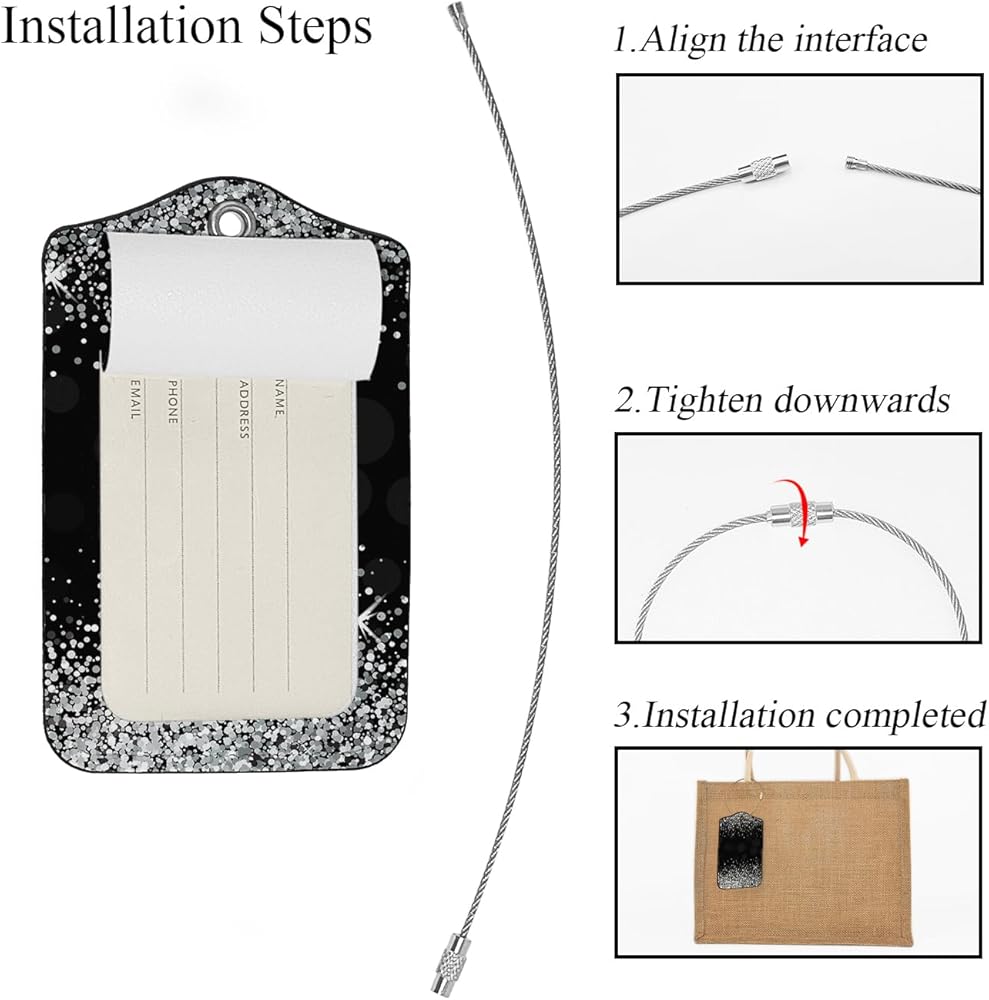 Installation Steps

NAME
ADDRESS
PHONE
EMAIL

1.Align the interface

2.Tighten downwards

3.Installation completed