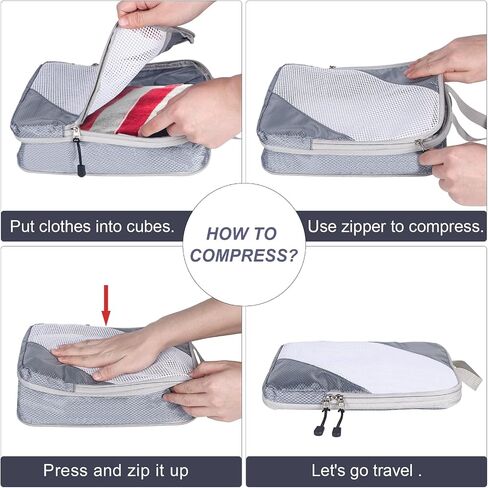 Put clothes into cubes.

HOW TO COMPRESS?

Use zipper to compress.

Press and zip it up

Let's go travel .