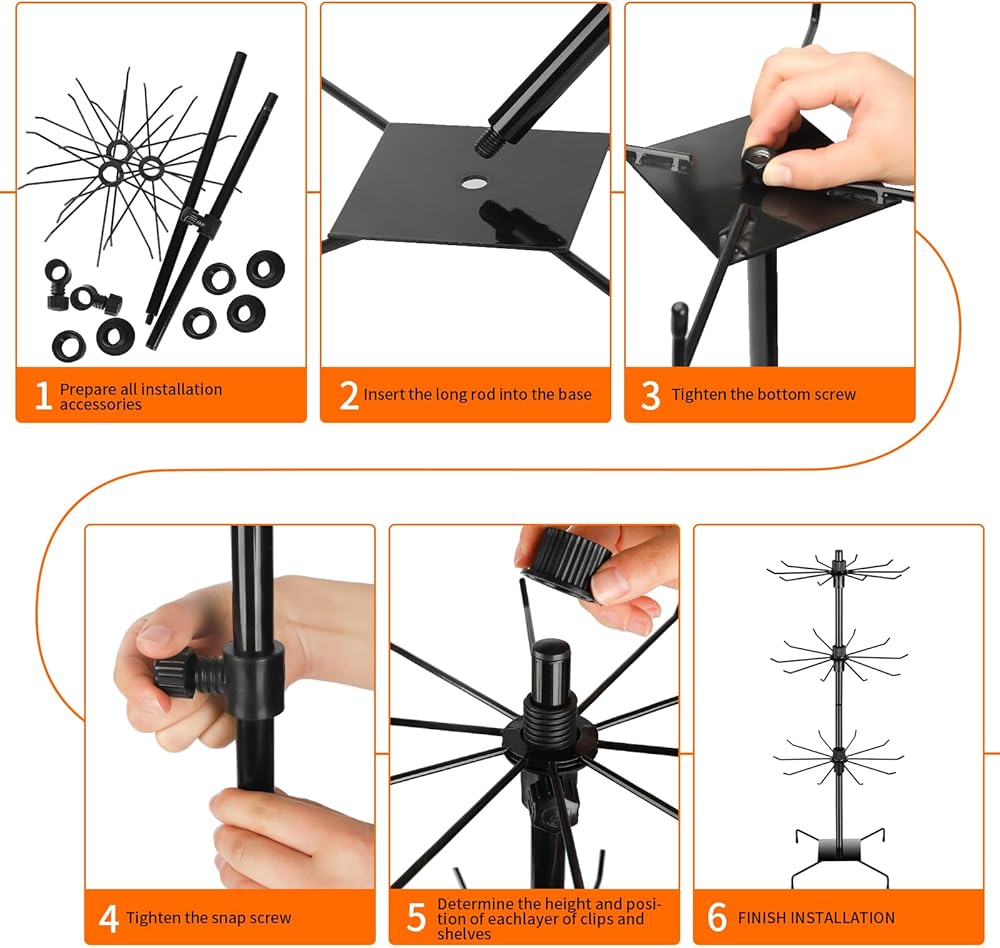 1 Prepare all installation accessories

2 Insert the long rod into the base

3 Tighten the bottom screw

4 Tighten the snap screw

5 Determine the height and position of eachlayer of clips and shelves

6 FINISH INSTALLATION