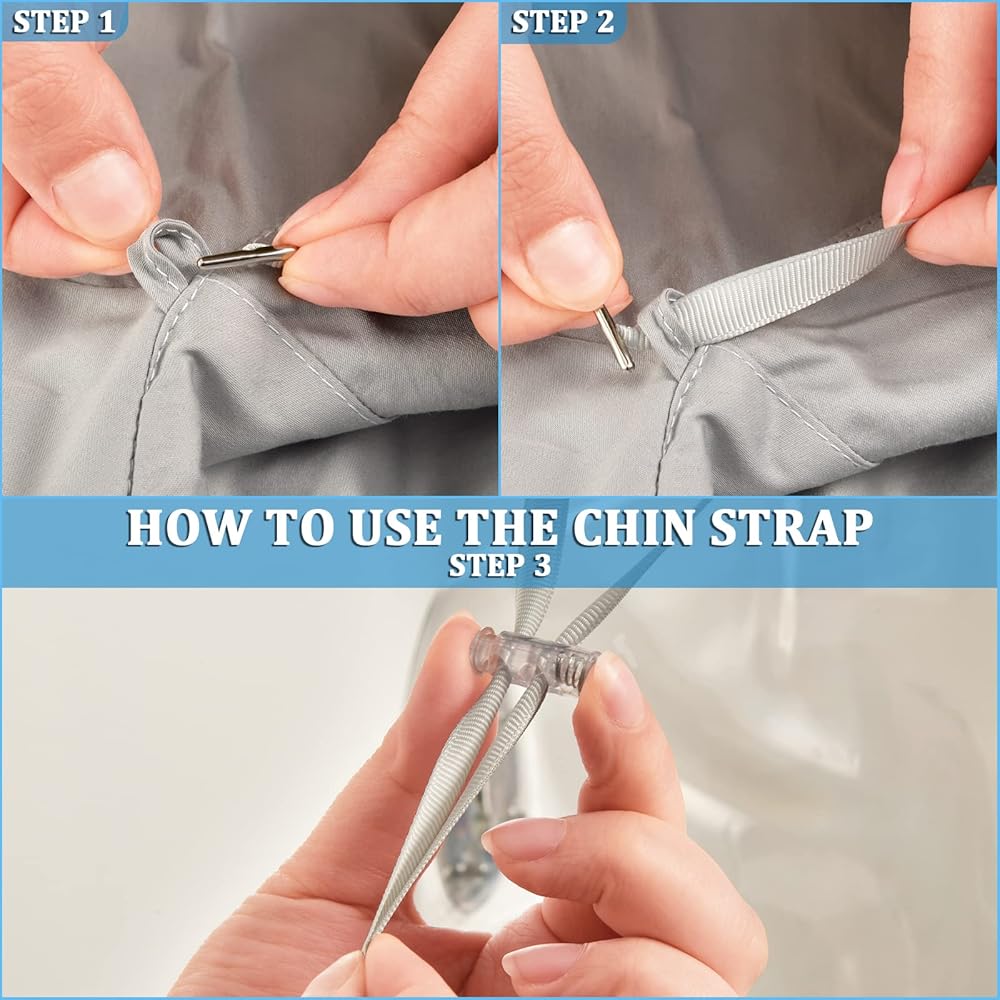 STEP 1

STEP 2

HOW TO USE THE CHIN STRAP

STEP 3