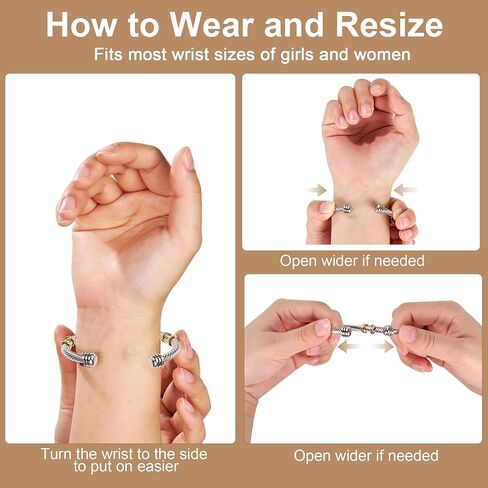 How to Wear and Resize
Fits most wrist sizes of girls and women

Turn the wrist to the side to put on easier

Open wider if needed

Open wider if needed