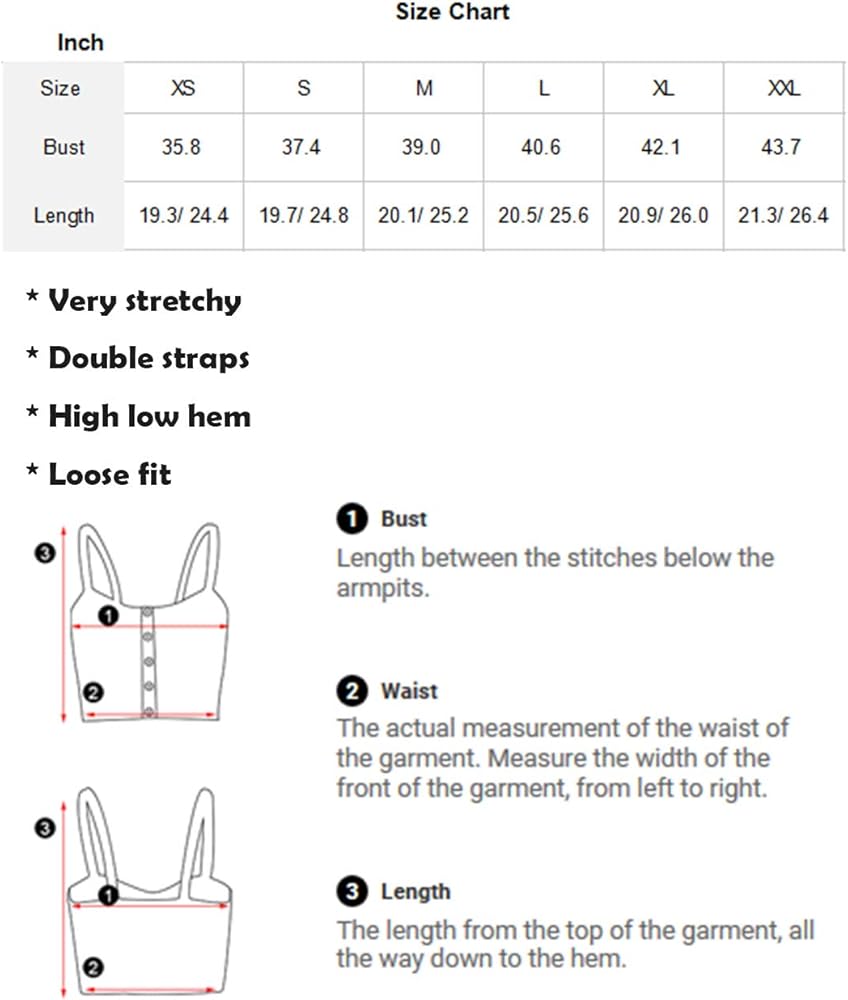 Size Chart

Inch

| Size | XS | S | M | L | XL | XXL |
|---|---|---|---|---|---|---|
| Bust | 35.8 | 37.4 | 39.0 | 40.6 | 42.1 | 43.7 |
| Length | 19.3/ 24.4 | 19.7/ 24.8 | 20.1/ 25.2 | 20.5/ 25.6 | 20.9/ 26.0 | 21.3/ 26.4 |

* Very stretchy
* Double straps
* High low hem
* Loose fit

3
1
2

3
1
2

1 Bust
Length between the stitches below the armpits.

2 Waist
The actual measurement of the waist of the garment. Measure the width of the front of the garment, from left to right.

3 Length
The length from the top of the garment, all the way down to the hem.