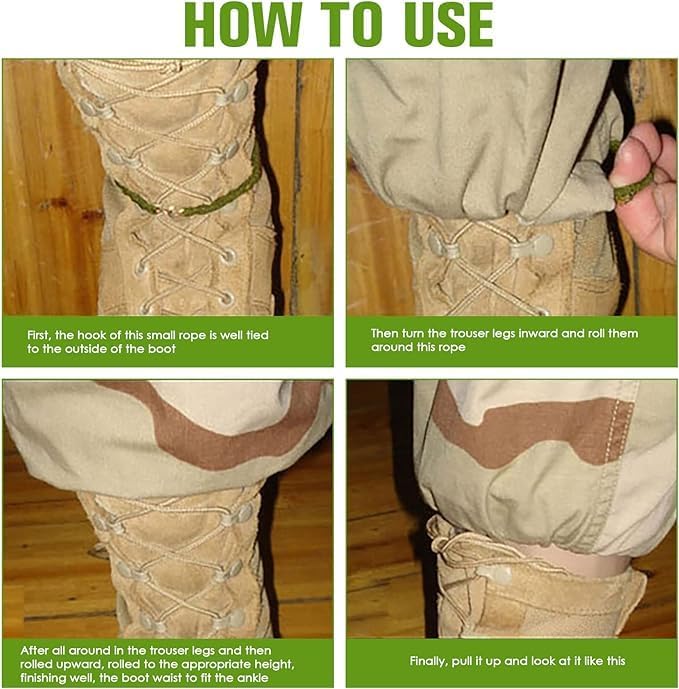 HOW TO USE

First, the hook of this small rope is well tied to the outside of the boot

Then turn the trouser legs inward and roll them around this rope

After all around in the trouser legs and then rolled upward, rolled to the appropriate height, finishing well, the boot waist to fit the ankle

Finally, pull it up and look at it like this